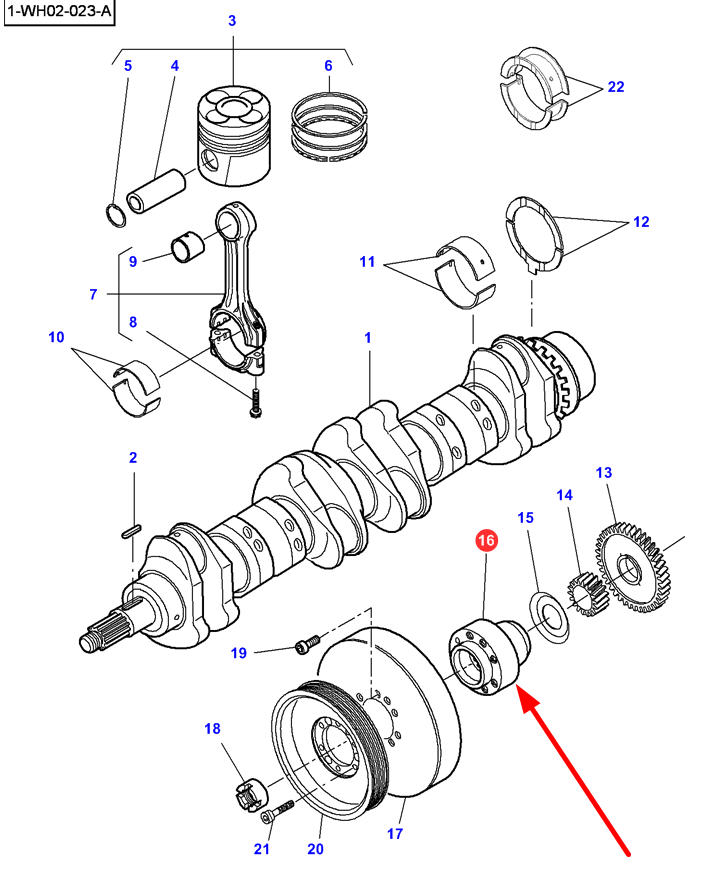 1-WH02-023-A

3
5
4
6
22
12
9
11
7
8
10
1
2
13
14
15
16
19
18
21
20
17