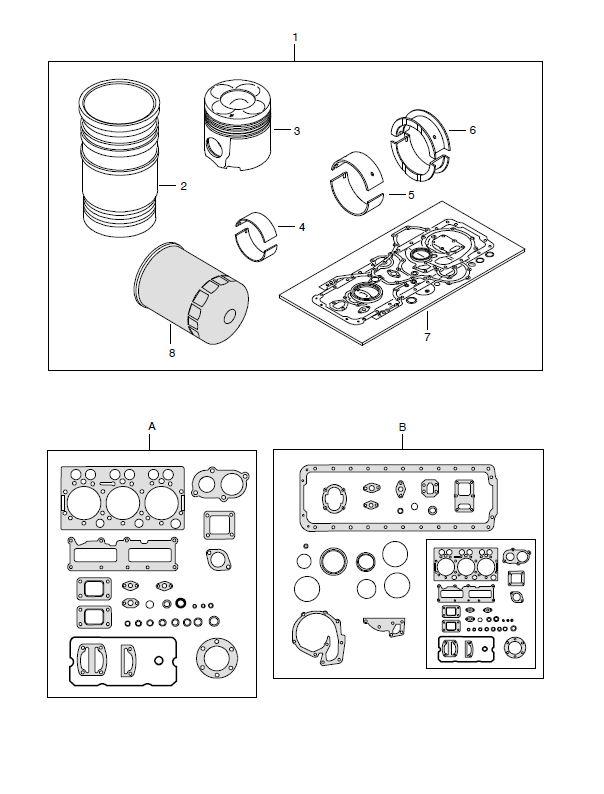 1
3
6
2
5
4
7
8
A
B