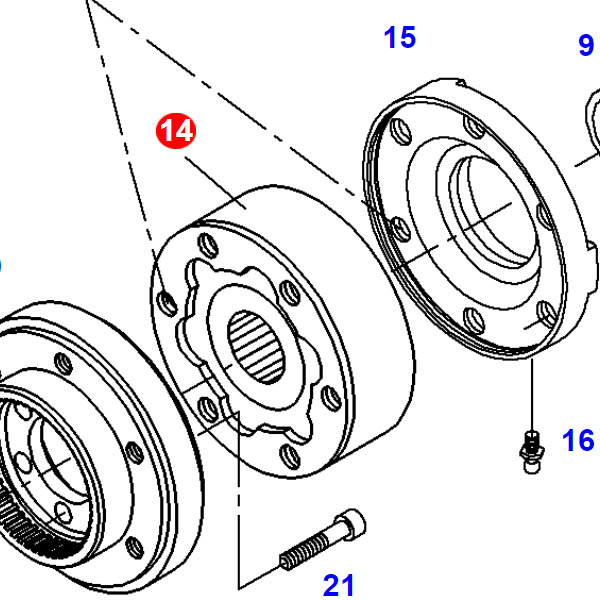 15
9
14
16
21